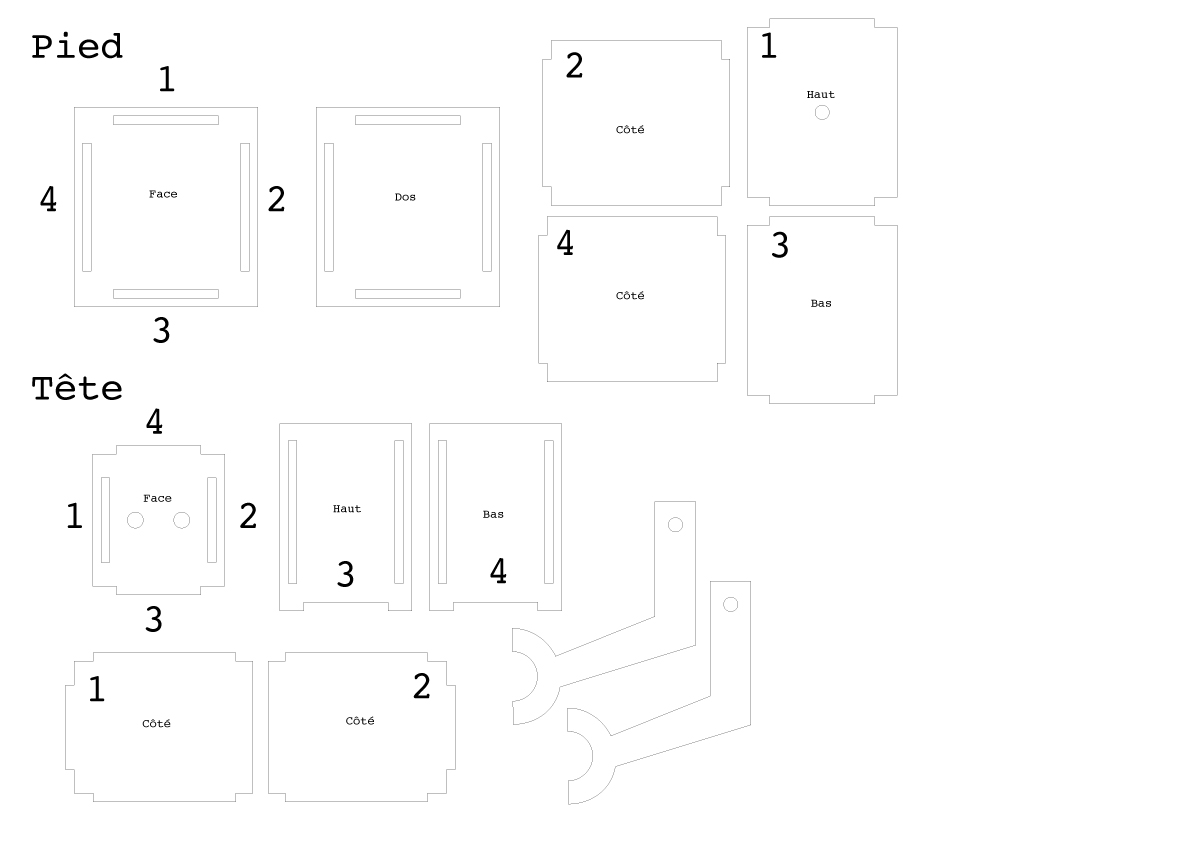 Pied

1

4

Face

2

3

Dos

2

Côté

1

Haut

4

Côté

3

Bas

Tête

4

1

Face

2

3

Haut

3

Bas

4

1

Côté

Côté

2